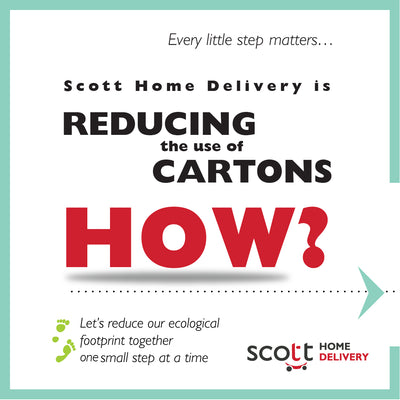 Every little step matters…

Scott Home Delivery is

REDUCING
the use of
CARTONS

HOW?

Let's reduce our ecological footprint together one small step at a time

scott HOME DELIVERY